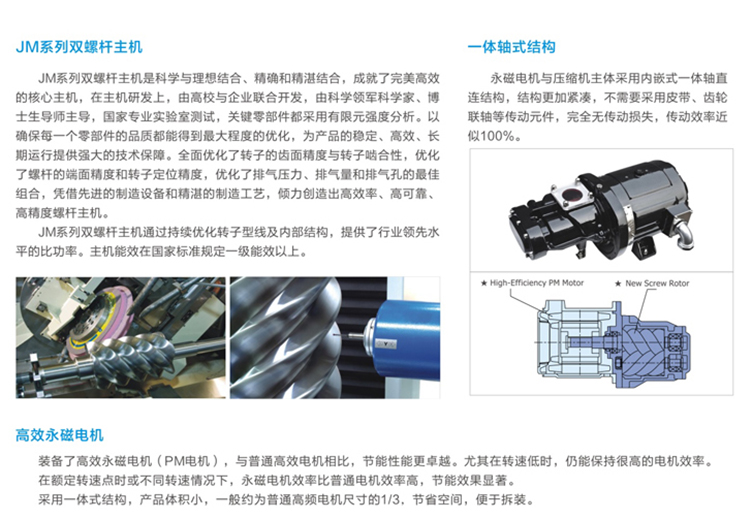 JM系列双螺杆主机

JM系列双螺杆主机是科学与理想结合、精确和精湛结合，成就了完美高效的核心主机，在主机研发上，由高校与企业联合开发，由科学领军科学家、博士生导师主导，国家专业实验室测试，关键零部件都采用有限元强度分析。以确保每一个零部件的品质都能得到最大程度的优化，为产品的稳定、高效、长期运行提供强大的技术保障。全面优化了转子的齿面精度与转子啮合性，优化了螺杆的端面精度和转子定位精度，优化了排气压力、排气量和排气孔的最佳组合，凭借先进的制造设备和精湛的制造工艺，倾力创造出高效率、高可靠、高精度螺杆主机。

JM系列双螺杆主机通过持续优化转子型线及内部结构，提供了行业领先水平的比功率。主机能效在国家标准规定一级能效以上。

一体轴式结构

永磁电机与压缩机主体采用内嵌式一体轴直连结构，结构更加紧凑，不需要采用皮带、齿轮联轴等传动元件，完全无传动损失，传动效率近似100%。

★ High-Efficiency PM Motor
★ New Screw Rotor

高效永磁电机

装备了高效永磁电机（PM电机），与普通高效电机相比，节能性能更卓越。尤其在转速低时，仍能保持很高的电机效率。
在额定转速点时或不同转速情况下，永磁电机效率比普通电机效率高，节能效果显著。
采用一体式结构，产品体积小，一般约为普通高频电机尺寸的1/3，节省空间，便于拆装。